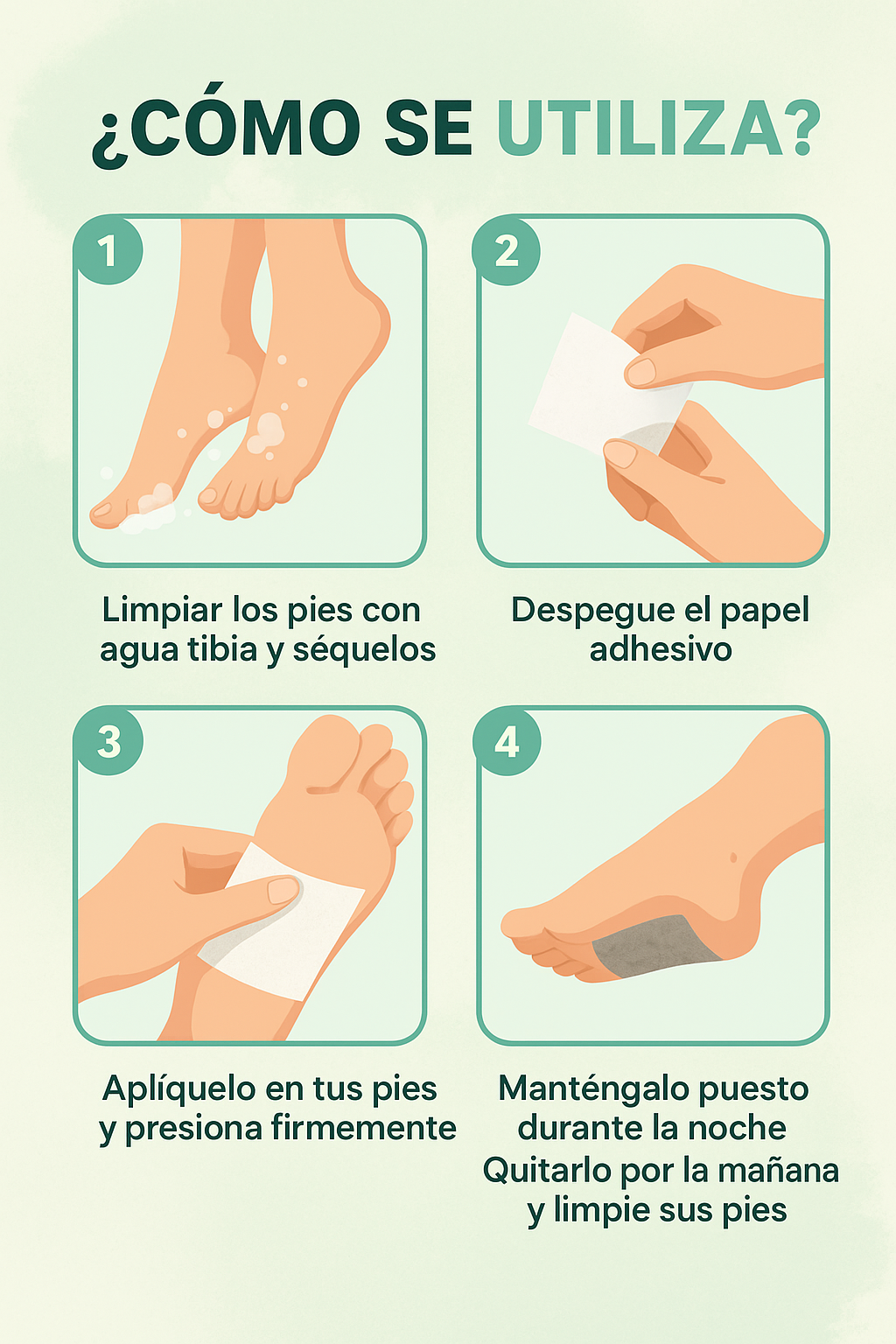 ¿CÓMO SE UTILIZA?

1

Limpiar los pies con agua tibia y séquelos

2

Despegue el papel adhesivo

3

Aplíquelo en tus pies y presiona firmemente

4

Manténgalo puesto durante la noche
Quitarlo por la mañana y limpie sus pies