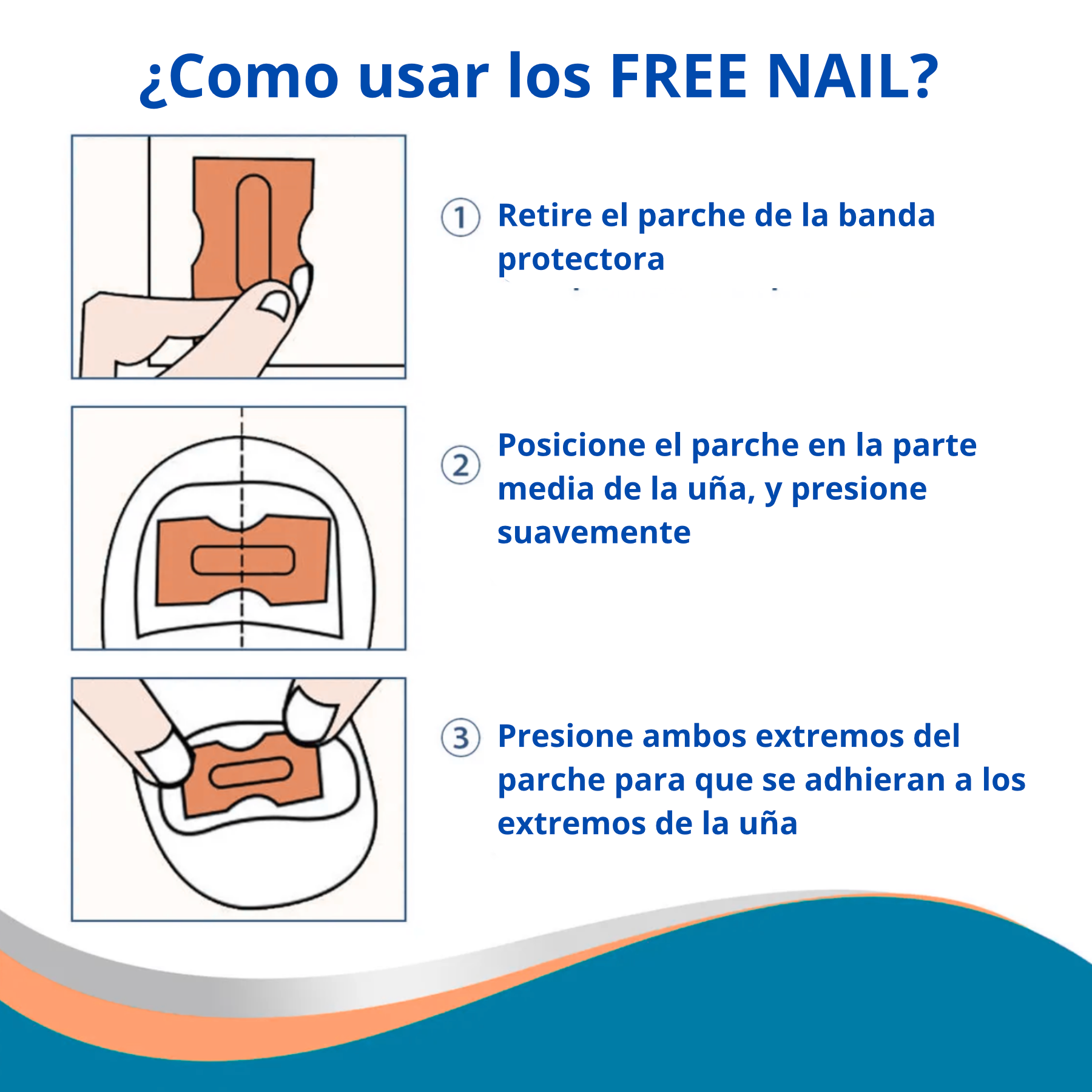 ¿Como usar los FREE NAIL?

① Retire el parche de la banda protectora

② Posicione el parche en la parte media de la uña, y presione suavemente

③ Presione ambos extremos del parche para que se adhieran a los extremos de la uña