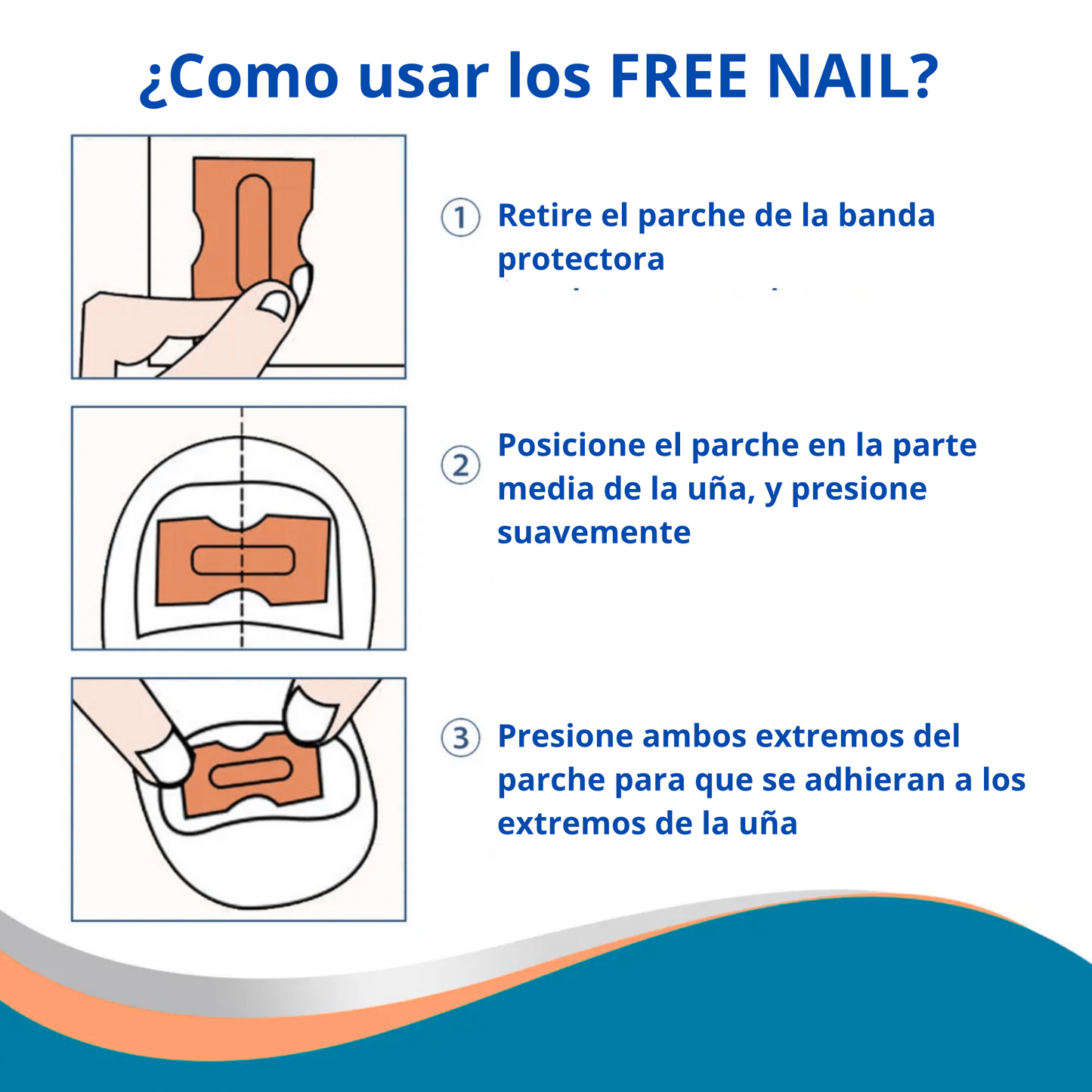 ¿Como usar los FREE NAIL?

① Retire el parche de la banda protectora

② Posicione el parche en la parte media de la uña, y presione suavemente

③ Presione ambos extremos del parche para que se adhieran a los extremos de la uña