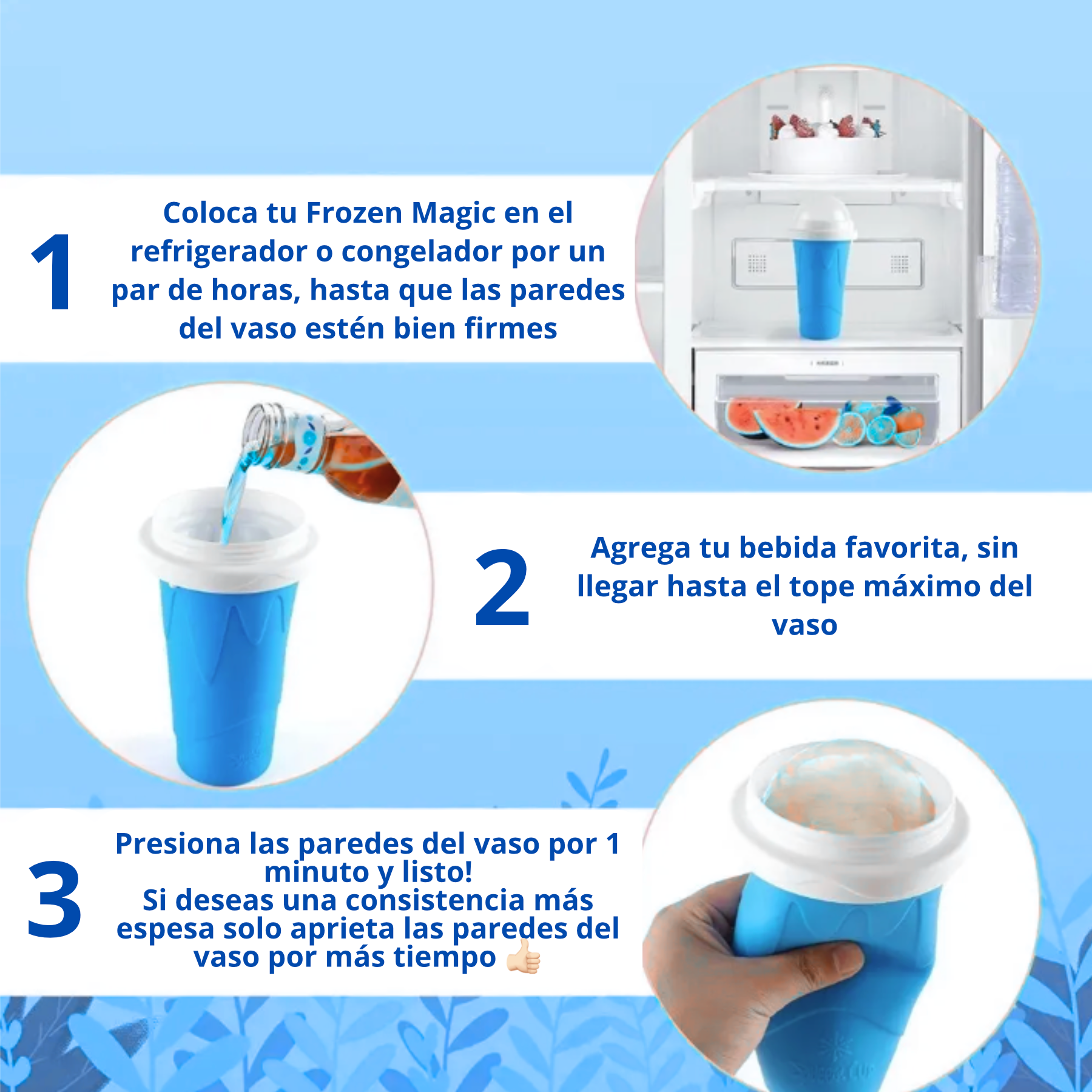 1

Coloca tu Frozen Magic en el refrigerador o congelador por un par de horas, hasta que las paredes del vaso estén bien firmes

2

Agrega tu bebida favorita, sin llegar hasta el tope máximo del vaso

3

Presiona las paredes del vaso por 1 minuto y listo!
Si deseas una consistencia más espesa solo aprieta las paredes del vaso por más tiempo 👍