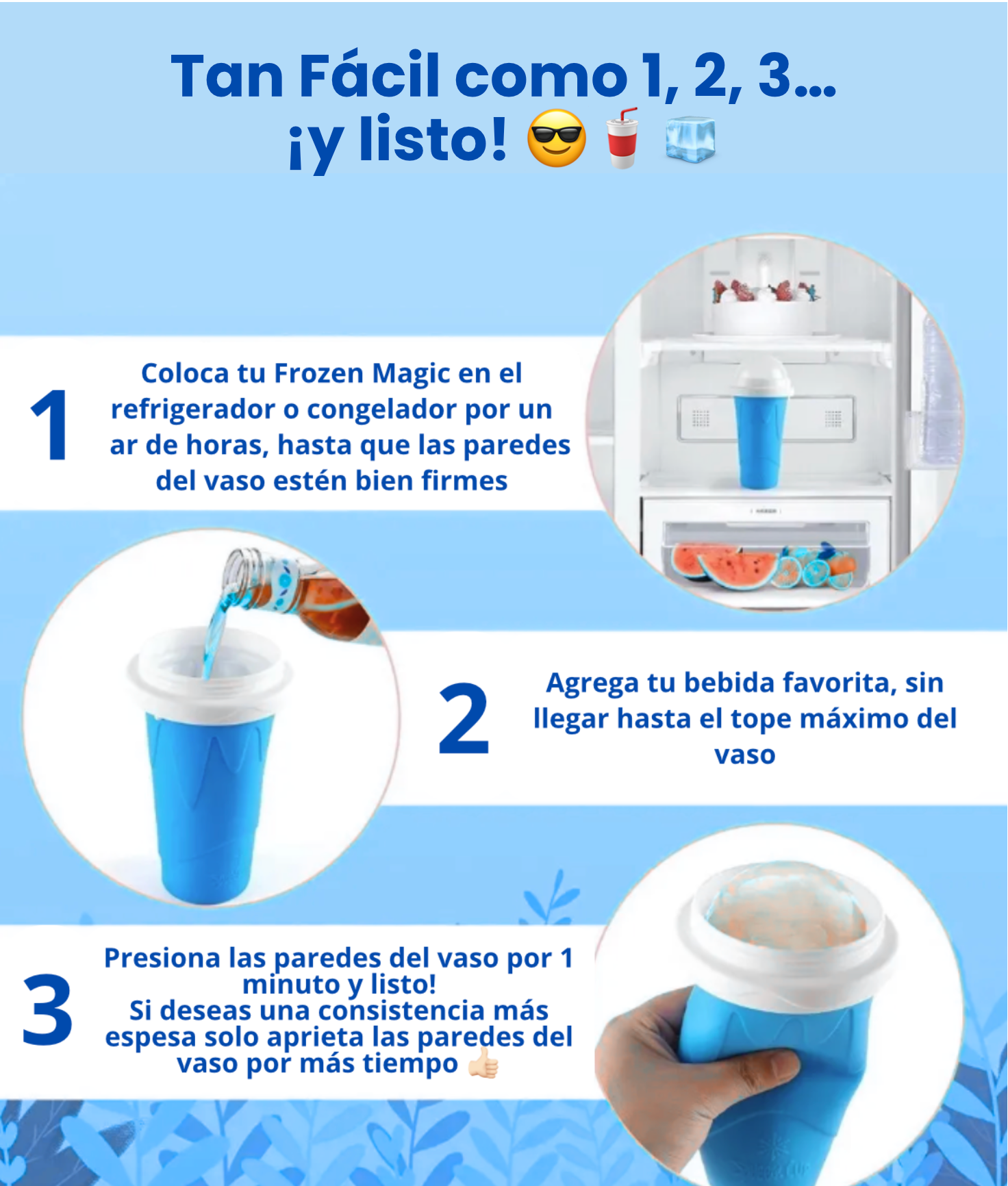 Tan Fácil como 1, 2, 3...
¡y listo! 😎🥤🧊

1

Coloca tu Frozen Magic en el refrigerador o congelador por un ar de horas, hasta que las paredes del vaso estén bien firmes

2

Agrega tu bebida favorita, sin llegar hasta el tope máximo del vaso

3

Presiona las paredes del vaso por 1 minuto y listo!
Si deseas una consistencia más espesa solo aprieta las paredes del vaso por más tiempo 👍🏻