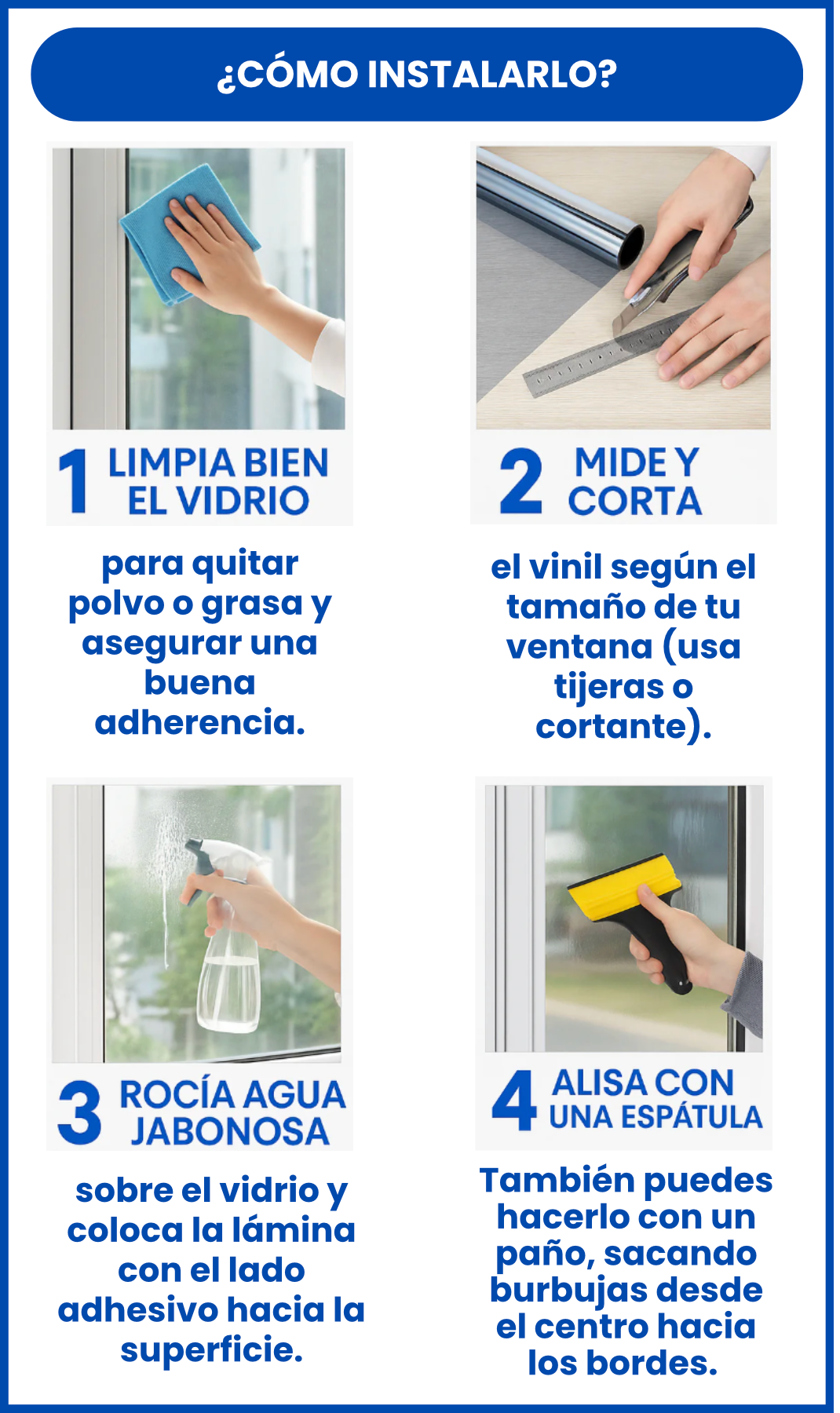 ¿CÓMO INSTALARLO?

1 LIMPIA BIEN EL VIDRIO

para quitar polvo o grasa y asegurar una buena adherencia.

2 MIDE Y CORTA

el vinil según el tamaño de tu ventana (usa tijeras o cortante).

3 ROCÍA AGUA JABONOSA

sobre el vidrio y coloca la lámina con el lado adhesivo hacia la superficie.

4 ALISA CON UNA ESPÁTULA

También puedes hacerlo con un paño, sacando burbujas desde el centro hacia los bordes.